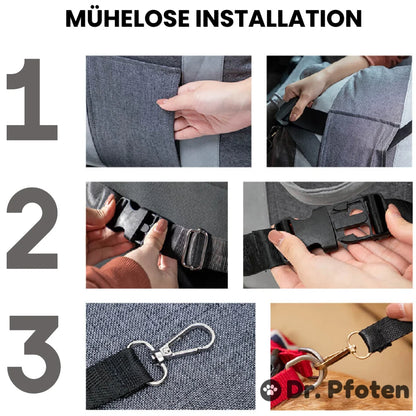 MÜHELOSE INSTALLATION

1

2

3

Dr. Pfoten